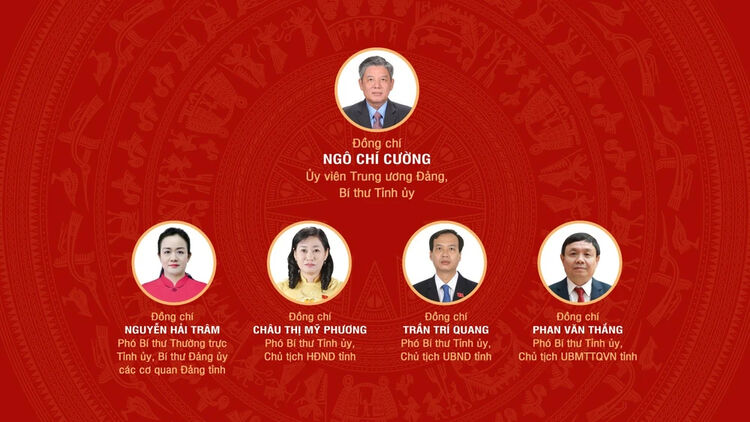 Đồng chí
NGÔ CHÍ CƯỜNG
Ủy viên Trung ương Đảng, Bí thư Tỉnh ủy

Đồng chí
NGUYỄN HẢI TRÂM
Phó Bí thư Thường trực Tỉnh ủy, Bí thư Đảng ủy các cơ quan Đảng tỉnh

Đồng chí
CHÂU THỊ MỸ PHƯƠNG
Phó Bí thư Tỉnh ủy, Chủ tịch HĐND tỉnh

Đồng chí
TRẦN TRÍ QUANG
Phó Bí thư Tỉnh ủy, Chủ tịch UBND tỉnh

Đồng chí
PHAN VĂN THẮNG
Phó Bí thư Tỉnh ủy, Chủ tịch UBMTTQVN tỉnh